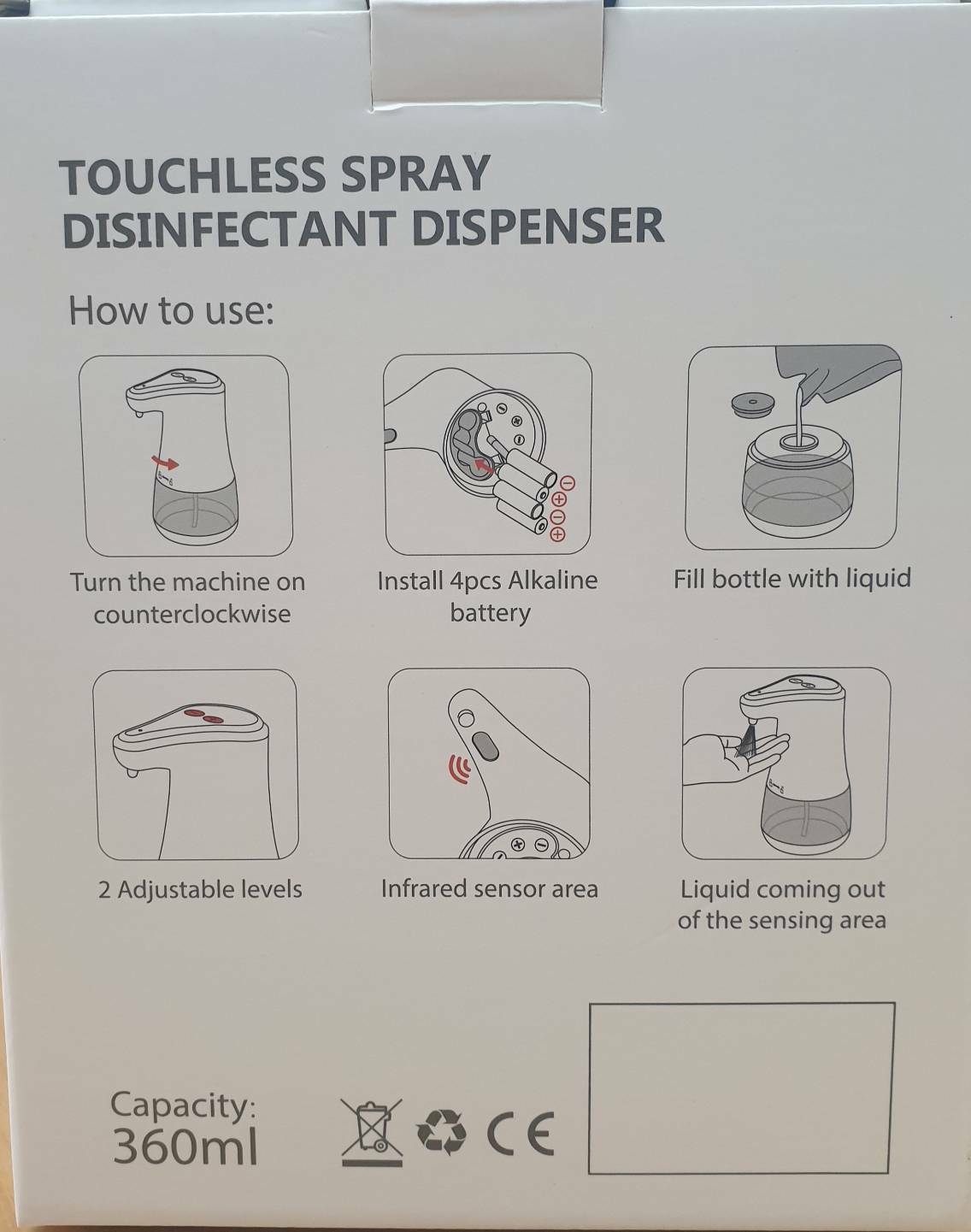 TOUCHLESS SPRAY DISINFECTANT DISPENSER

How to use:

Turn the machine on counterclockwise

Install 4pcs Alkaline battery

Fill bottle with liquid

2 Adjustable levels

Infrared sensor area

Liquid coming out of the sensing area

Capacity: 360ml

CE